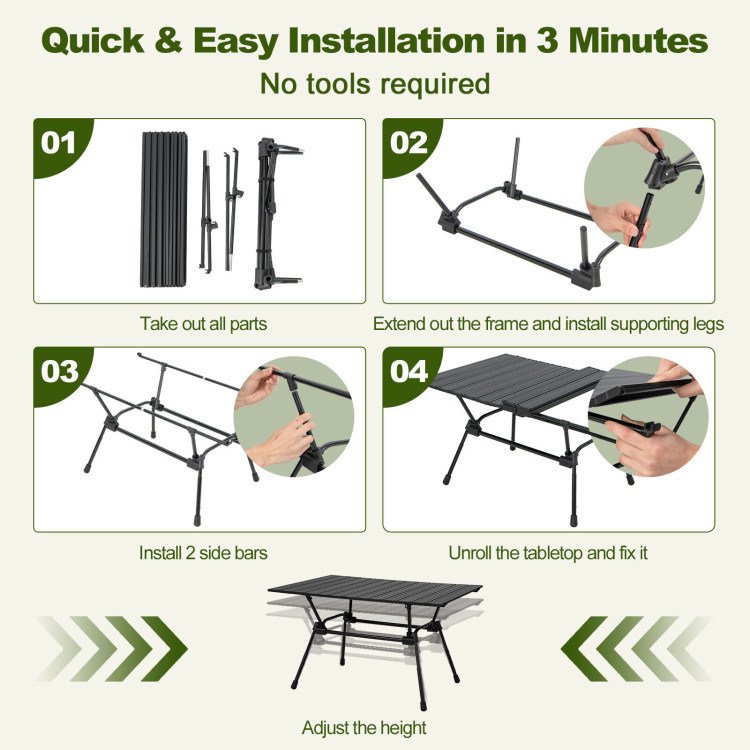 Quick & Easy Installation in 3 Minutes
No tools required

01
Take out all parts

02
Extend out the frame and install supporting legs

03
Install 2 side bars

04
Unroll the tabletop and fix it

Adjust the height